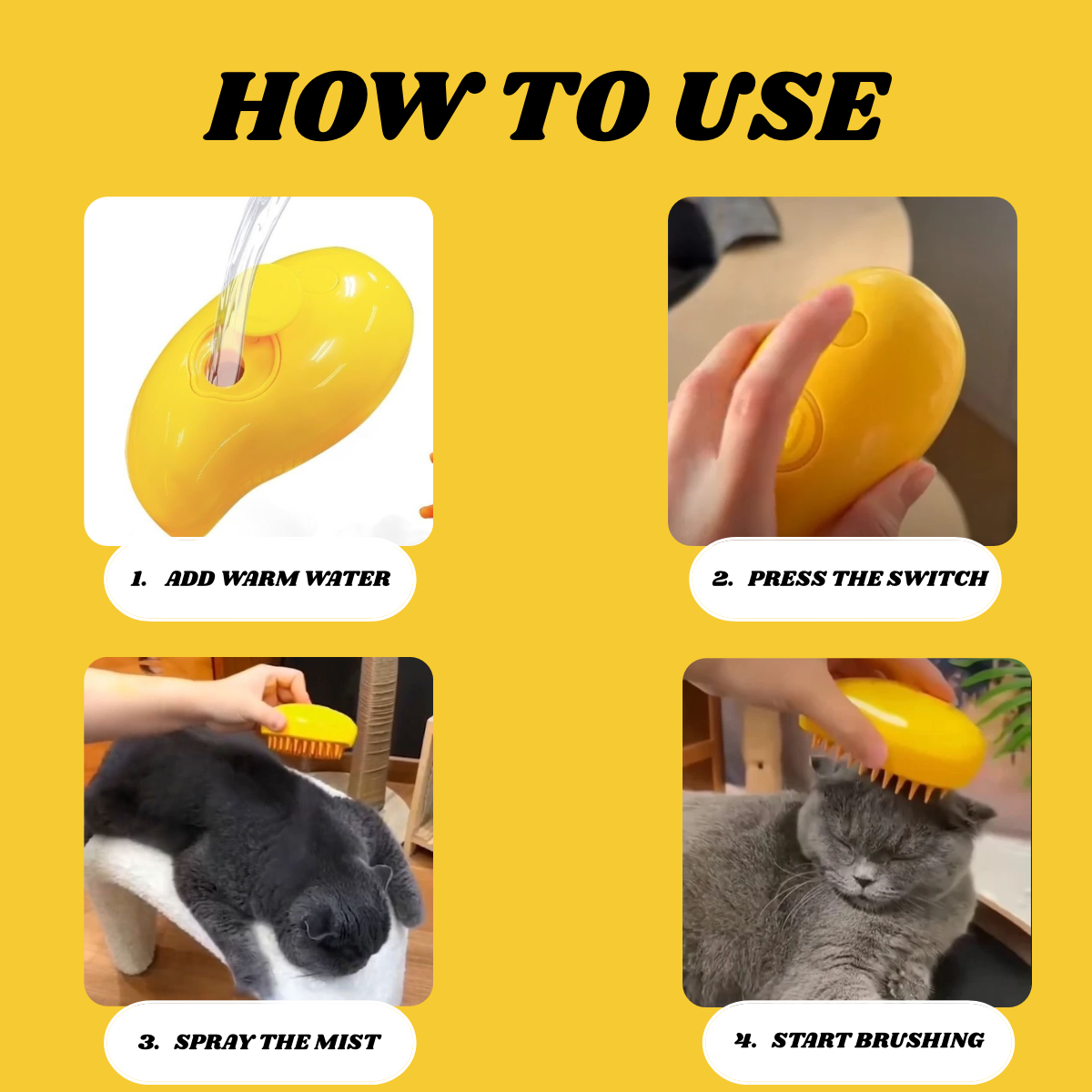 HOW TO USE

1. ADD WARM WATER

2. PRESS THE SWITCH

3. SPRAY THE MIST

4. START BRUSHING